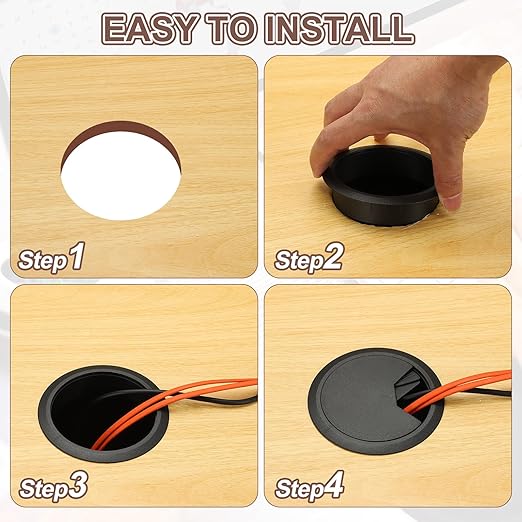 EASY TO INSTALL

Step1

Step2

Step3

Step4