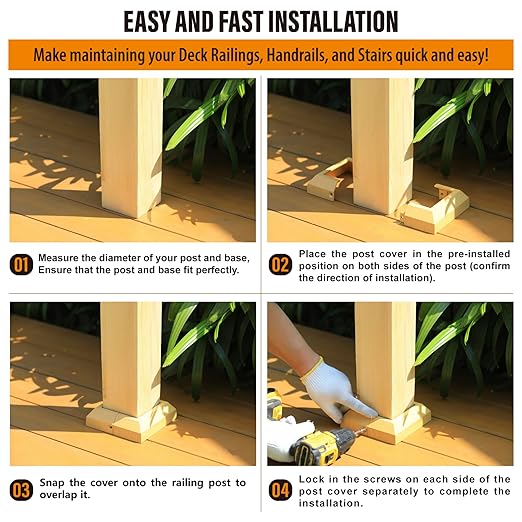 EASY AND FAST INSTALLATION

Make maintaining your Deck Railings, Handrails, and Stairs quick and easy!

01 Measure the diameter of your post and base, Ensure that the post and base fit perfectly.

02 Place the post cover in the pre-installed position on both sides of the post (confirm the direction of installation).

03 Snap the cover onto the railing post to overlap it.

04 Lock in the screws on each side of the post cover separately to complete the installation.