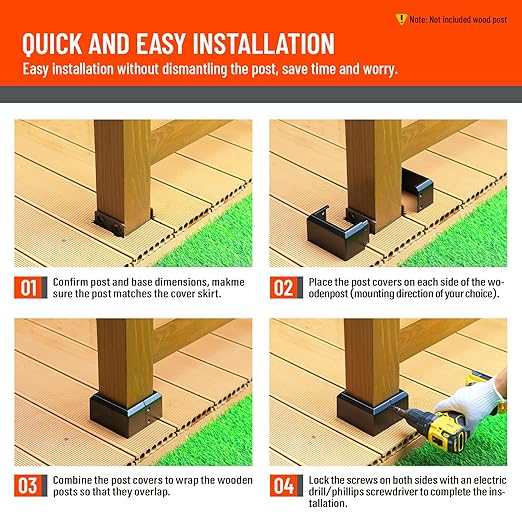 Note: Not included wood post

QUICK AND EASY INSTALLATION

Easy installation without dismantling the post, save time and worry.

01 Confirm post and base dimensions, makme sure the post matches the cover skirt.

02 Place the post covers on each side of the woodenpost (mounting direction of your choice).

03 Combine the post covers to wrap the wooden posts so that they overlap.

04 Lock the screws on both sides with an electric drill/phillips screwdriver to complete the installation.