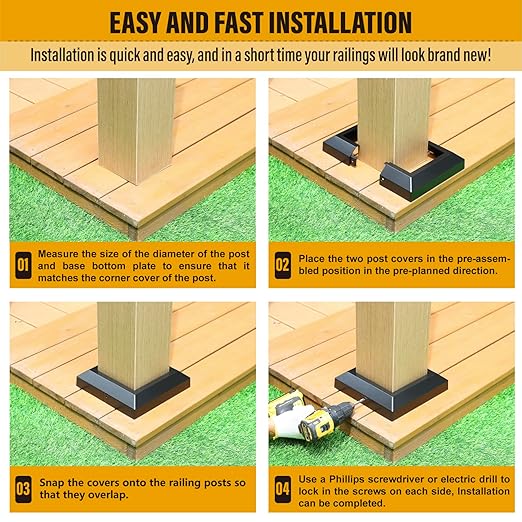 EASY AND FAST INSTALLATION

Installation is quick and easy, and in a short time your railings will look brand new!

01 Measure the size of the diameter of the post and base bottom plate to ensure that it matches the corner cover of the post.

02 Place the two post covers in the pre-assembled position in the pre-planned direction.

03 Snap the covers onto the railing posts so that they overlap.

04 Use a Phillips screwdriver or electric drill to lock in the screws on each side, Installation can be completed.