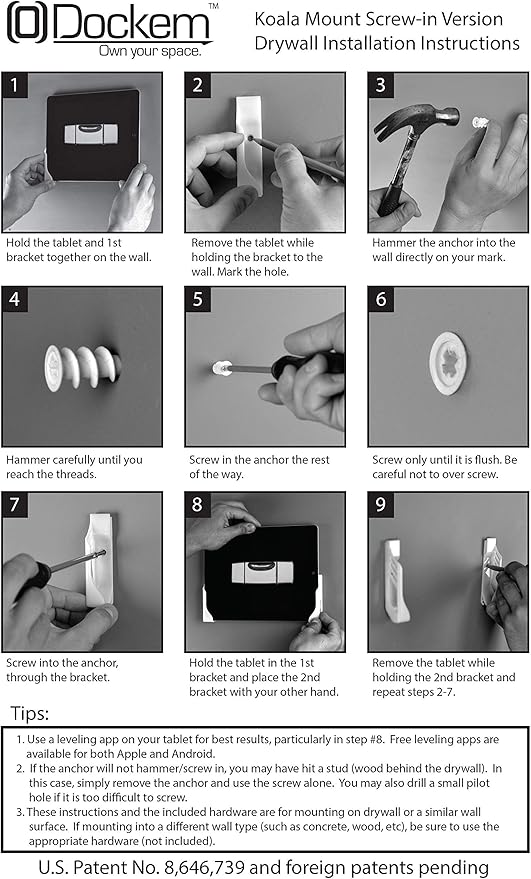 Dockem™
Own your space.

Koala Mount Screw-in Version
Drywall Installation Instructions

1
Hold the tablet and 1st bracket together on the wall.

2
Remove the tablet while holding the bracket to the wall. Mark the hole.

3
Hammer the anchor into the wall directly on your mark.

4
Hammer carefully until you reach the threads.

5
Screw in the anchor the rest of the way.

6
Screw only until it is flush. Be careful not to over screw.

7
Screw into the anchor, through the bracket.

8
Hold the tablet in the 1st bracket and place the 2nd bracket with your other hand.

9
Remove the tablet while holding the 2nd bracket and repeat steps 2-7.

Tips:

1. Use a leveling app on your tablet for best results, particularly in step #8. Free leveling apps are available for both Apple and Android.
2. If the anchor will not hammer/screw in, you may have hit a stud (wood behind the drywall). In this case, simply remove the anchor and use the screw alone. You may also drill a small pilot hole if it is too difficult to screw.
3. These instructions and the included hardware are for mounting on drywall or a similar wall surface. If mounting into a different wall type (such as concrete, wood, etc), be sure to use the appropriate hardware (not included).

U.S. Patent No. 8,646,739 and foreign patents pending