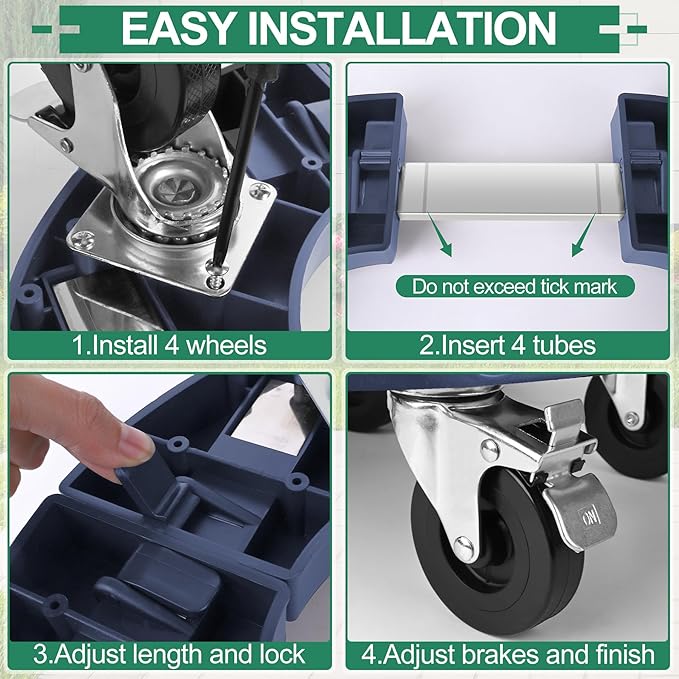 EASY INSTALLATION

1.Install 4 wheels

Do not exceed tick mark

2.Insert 4 tubes

3.Adjust length and lock

ON

4.Adjust brakes and finish