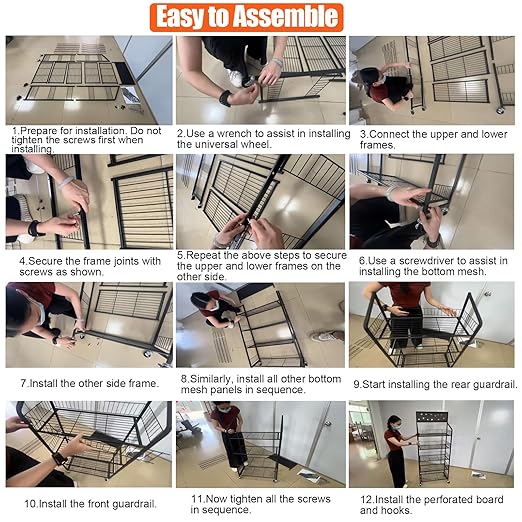 Easy to Assemble

1.Prepare for installation. Do not tighten the screws first when installing.

2.Use a wrench to assist in installing the universal wheel.

3.Connect the upper and lower frames.

4.Secure the frame joints with screws as shown.

5.Repeat the above steps to secure the upper and lower frames on the other side.

6.Use a screwdriver to assist in installing the bottom mesh.

7.Install the other side frame.

8.Similarly, install all other bottom mesh panels in sequence.

9.Start installing the rear guardrail.

10.Install the front guardrail.

11.Now tighten all the screws in sequence.

12.Install the perforated board and hooks.